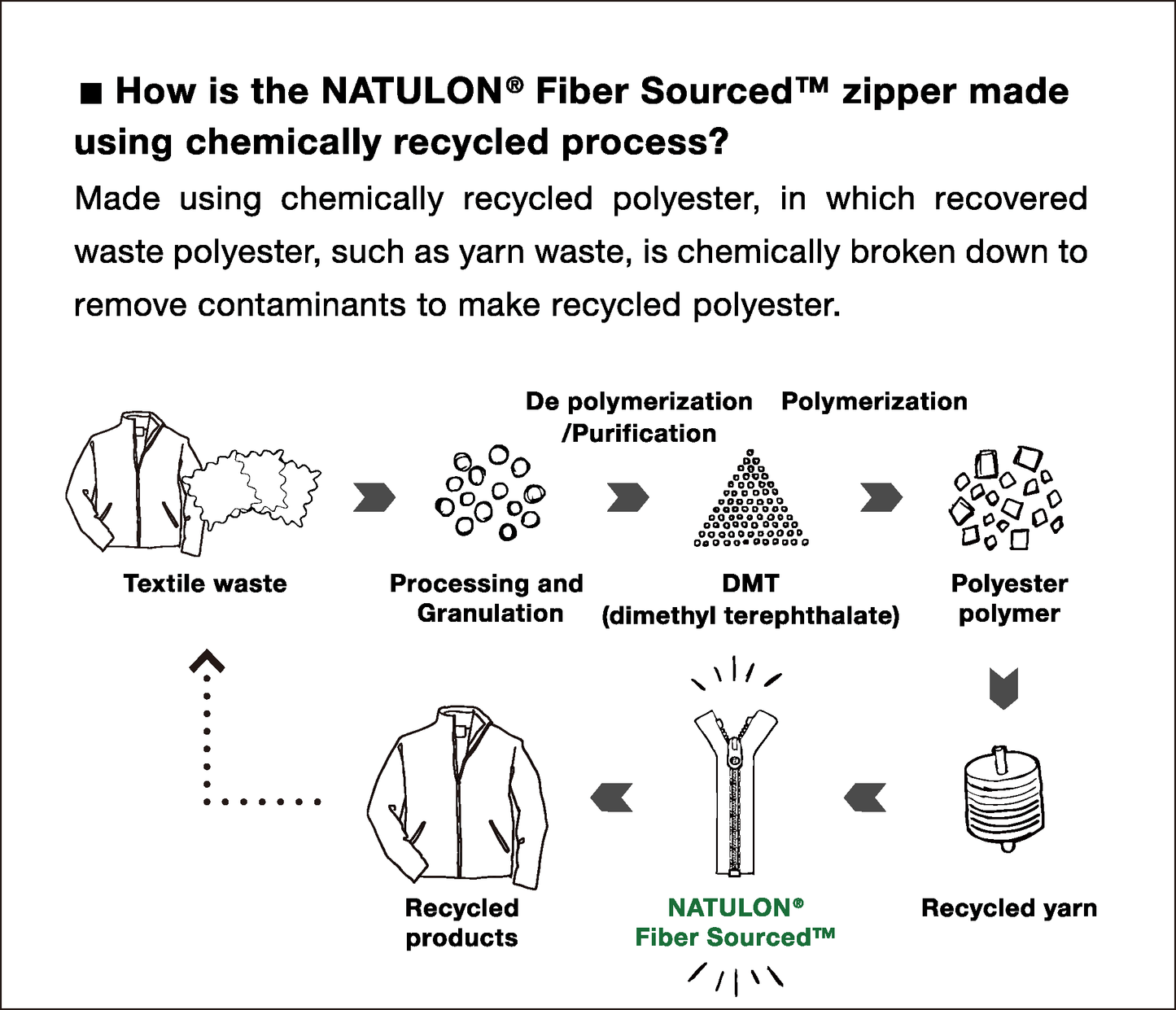 ■ How is the NATULON® Fiber Sourced™ zipper made using chemically recycled process?

Made using chemically recycled polyester, in which recovered waste polyester, such as yarn waste, is chemically broken down to remove contaminants to make recycled polyester.

De polymerization /Purification

Polymerization

Textile waste

Processing and Granulation

DMT (dimethyl terephthalate)

Polyester polymer

Recycled yarn

NATULON® Fiber Sourced™

Recycled products