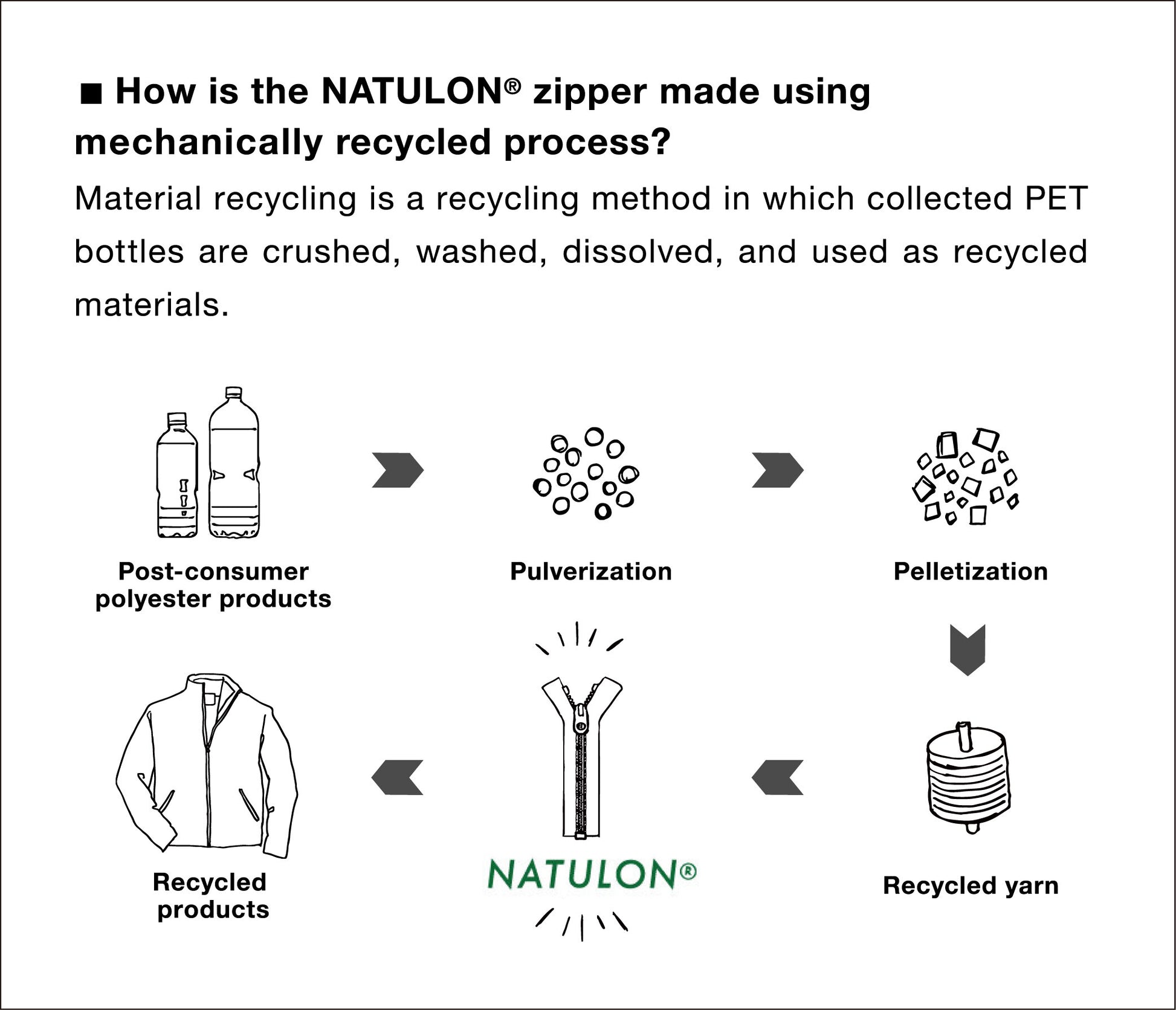 ■ How is the NATULON® zipper made using mechanically recycled process?

Material recycling is a recycling method in which collected PET bottles are crushed, washed, dissolved, and used as recycled materials.

Post-consumer polyester products

Pulverization

Pelletization

Recycled yarn

NATULON®

Recycled products