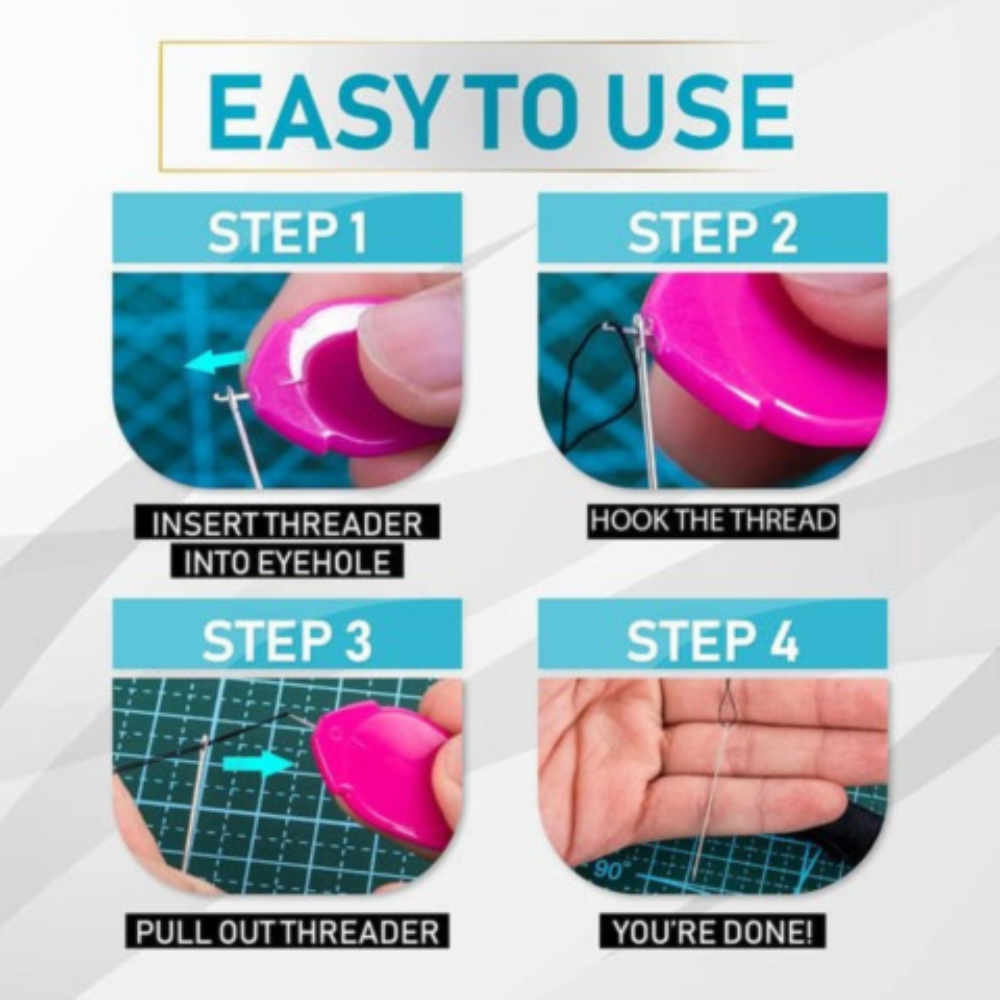 EASY TO USE

STEP 1

INSERT THREADER INTO EYEHOLE

STEP 2

HOOK THE THREAD

STEP 3

PULL OUT THREADER

STEP 4

90°

YOU'RE DONE!