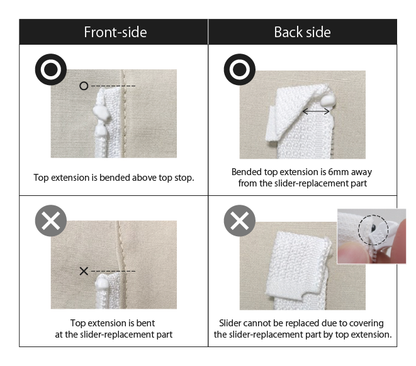 | Front-side | Back side |
|---|---|
| Top extension is bended above top stop. | Bended top extension is 6mm away from the slider-replacement part |
| Top extension is bent at the slider-replacement part | Slider cannot be replaced due to covering the slider-replacement part by top extension. |